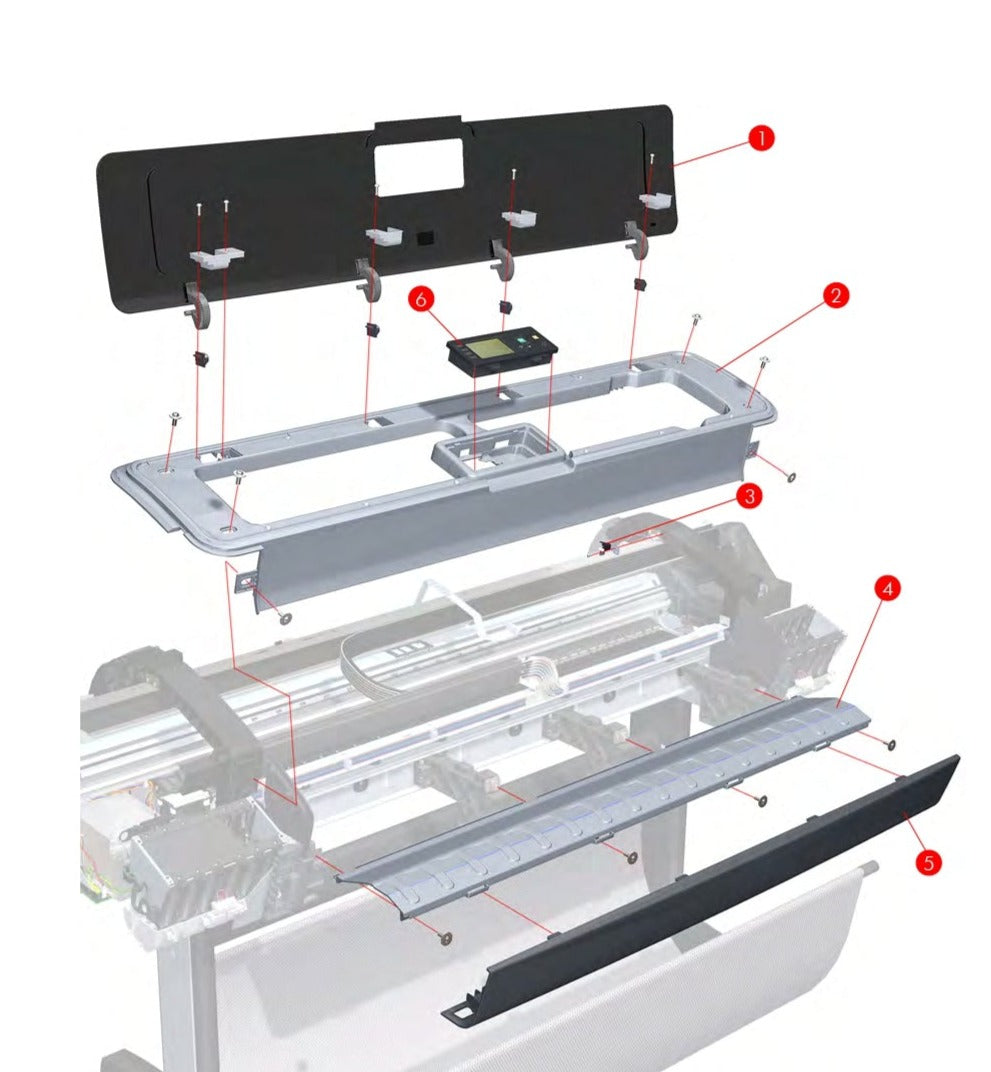 1
2
6
3
4
5