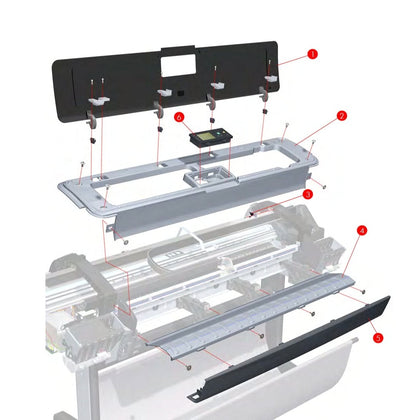 1
6
2
3
4
5