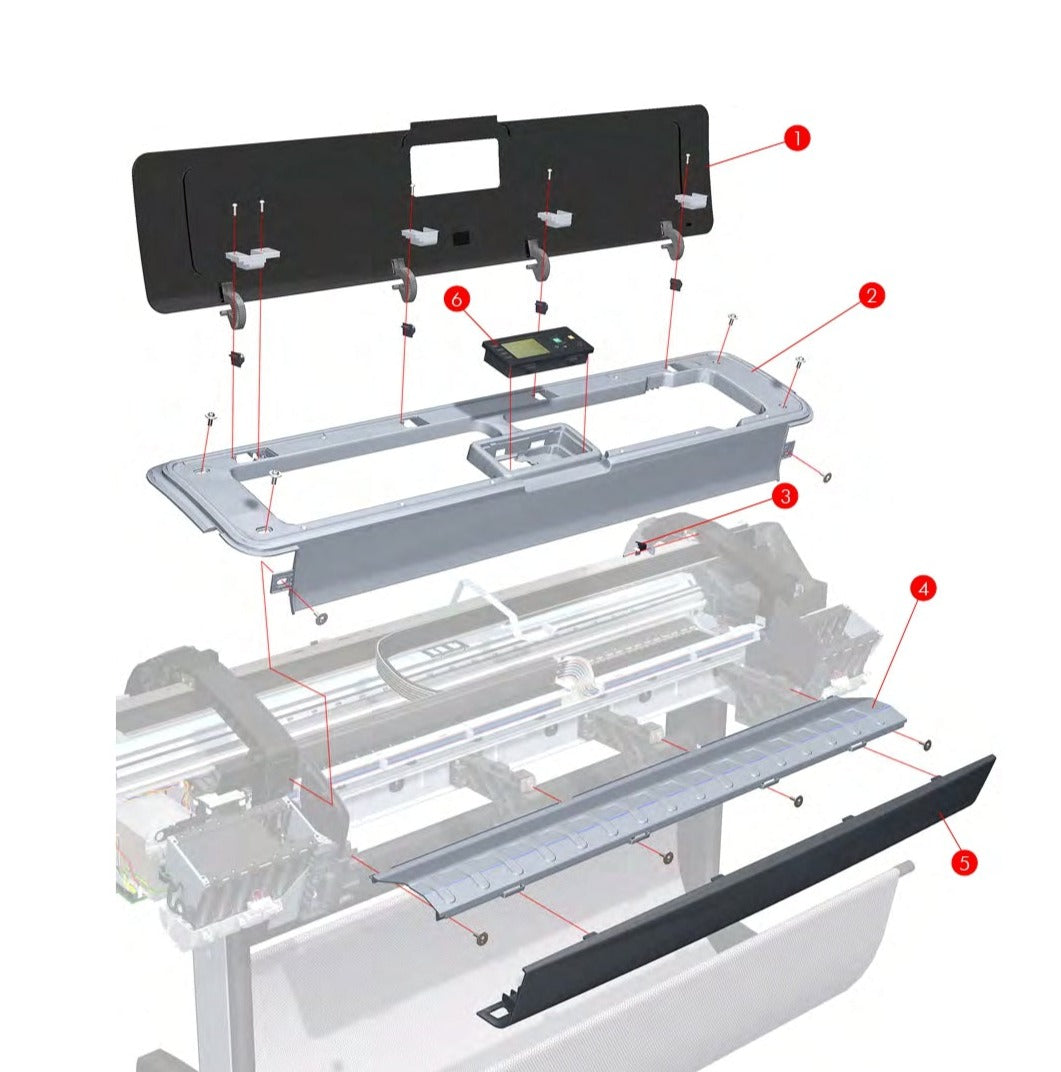 1
6
2
3
4
5