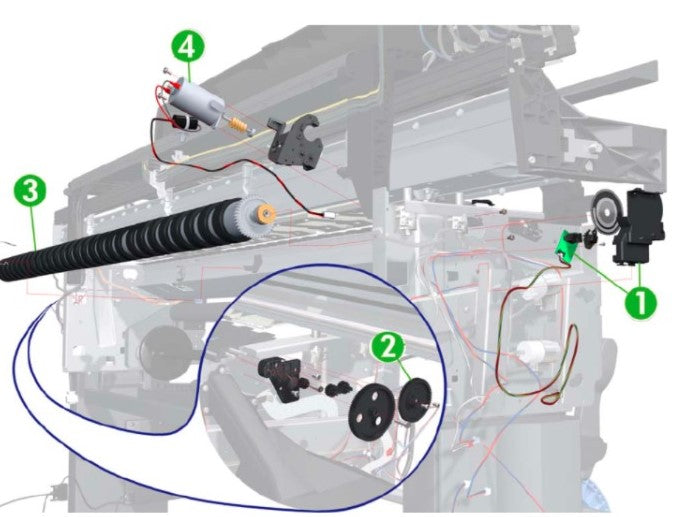 4
3
1
2