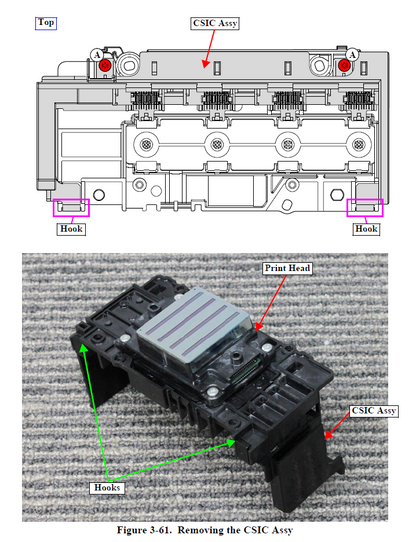 Top

CSIC Assy

A

A

Hook

Hook

Print Head

CSIC Assy

Hooks

Figure 3-61. Removing the CSIC Assy