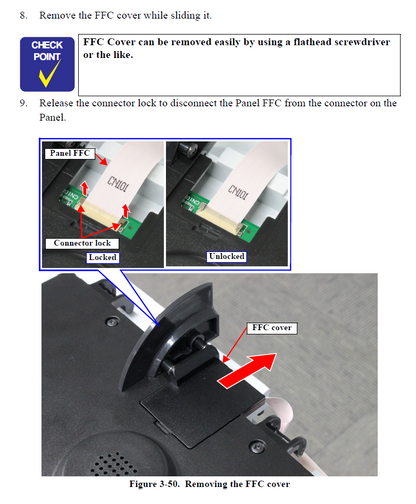 8. Remove the FFC cover while sliding it.

CHECK POINT

FFC Cover can be removed easily by using a flathead screwdriver or the like.

9. Release the connector lock to disconnect the Panel FFC from the connector on the Panel.

Panel FFC

CN101

Connector lock

Locked

CN101

Unlocked

FFC cover

Figure 3-50. Removing the FFC cover