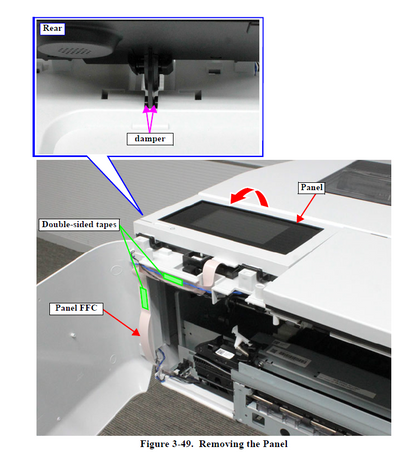 Rear

damper

Panel

Double-sided tapes

Panel FFC

Figure 3-49. Removing the Panel