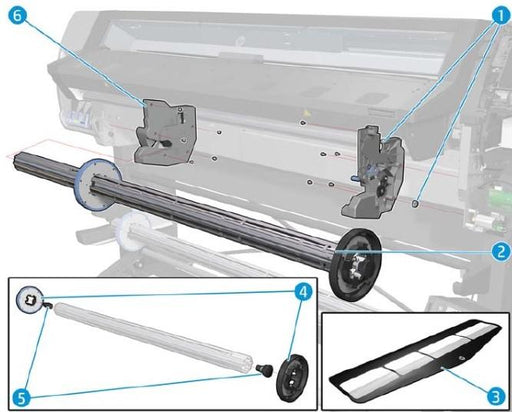 6
1
2
4
5
3