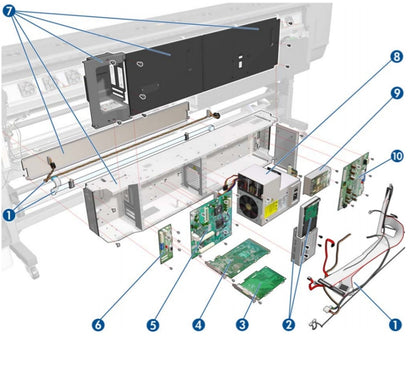 7
8
9
10
1
6
5
4
3
2
1