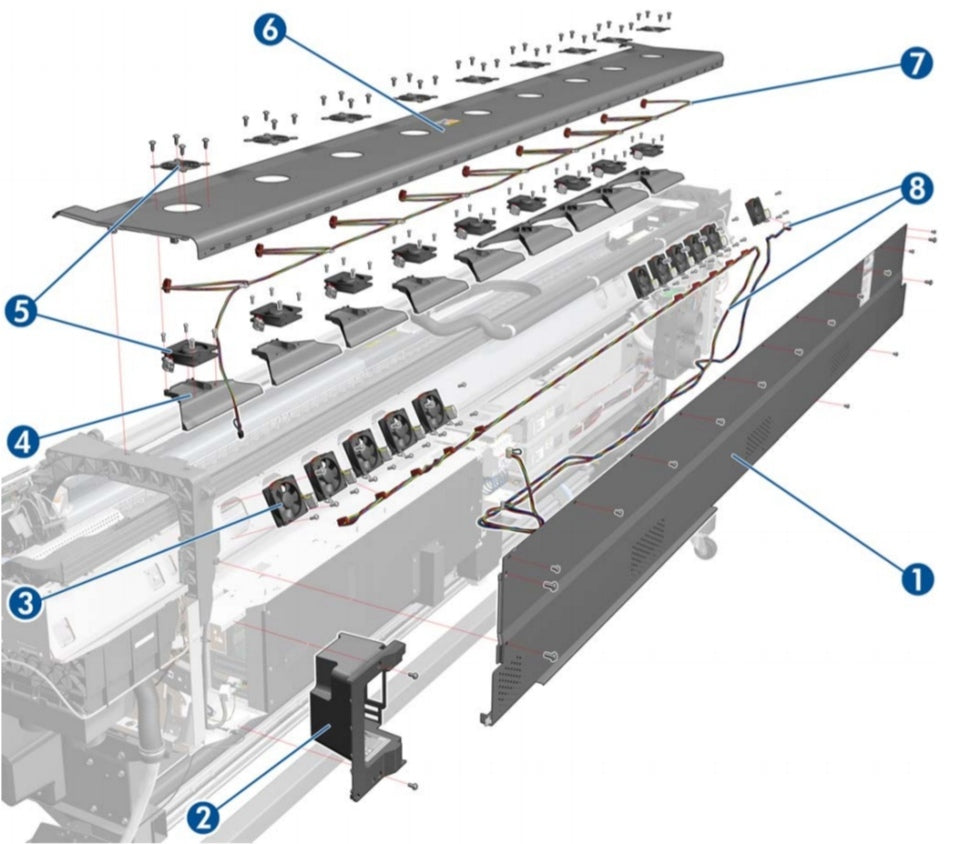 6
7
8
5
4
3
1
2