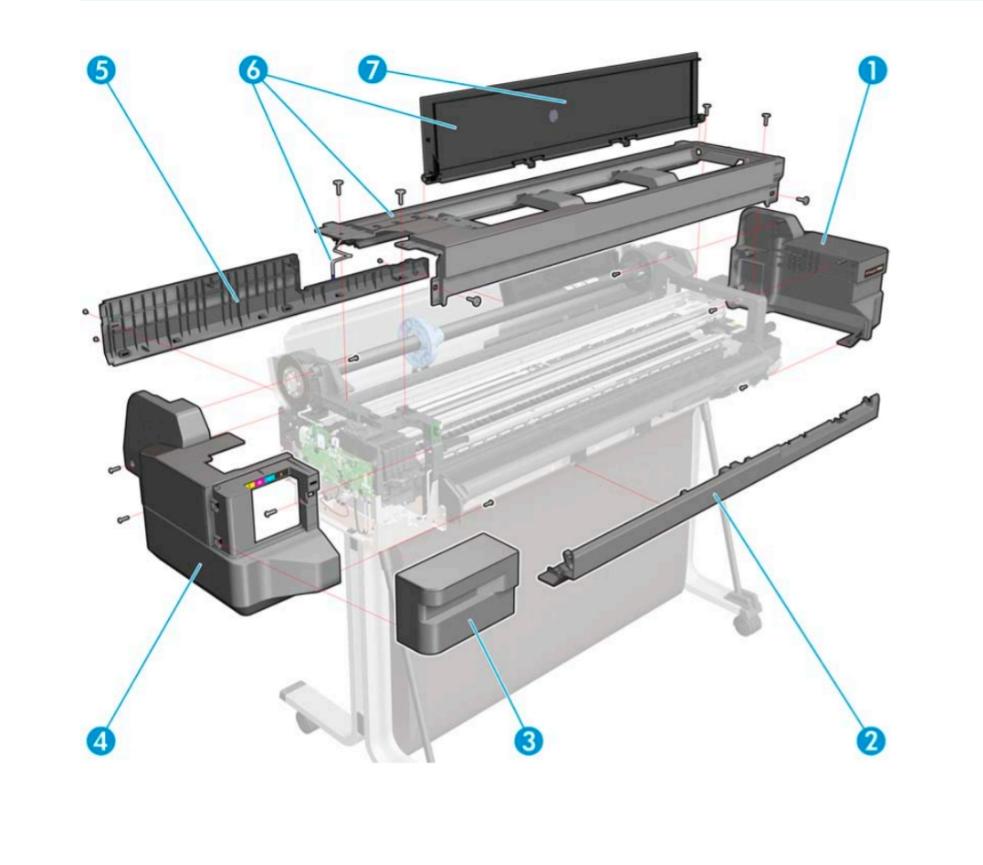 5
6
7
1
4
3
2