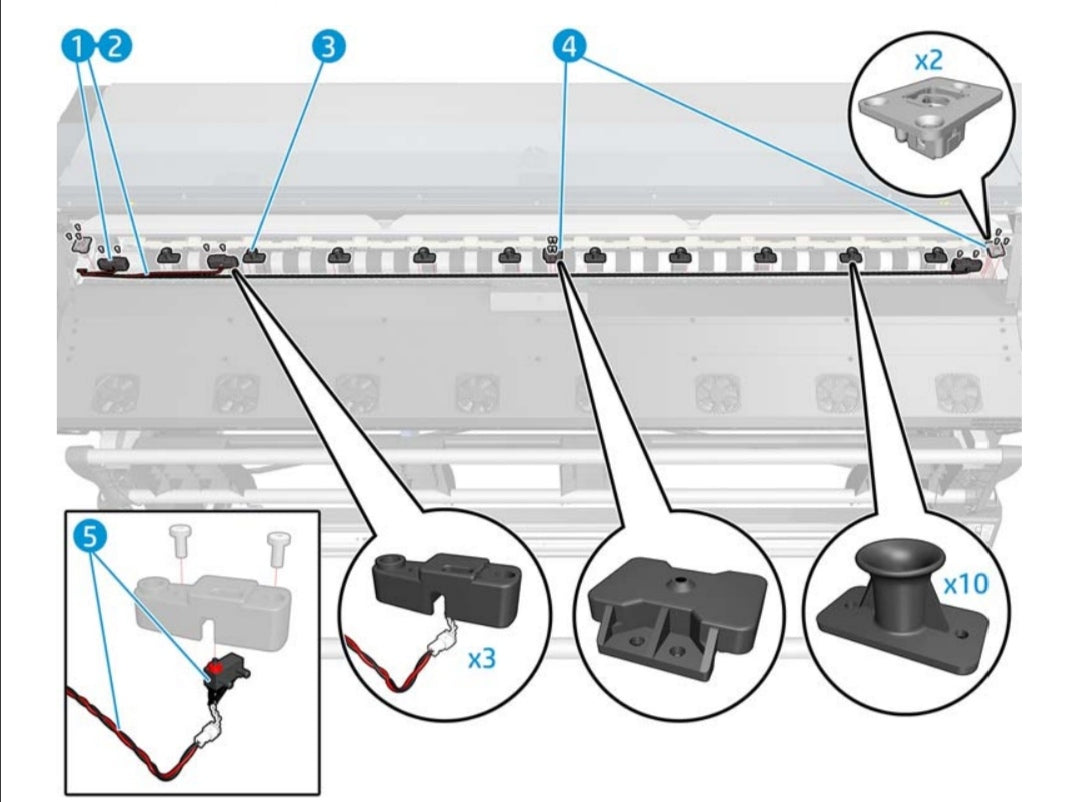 1 2 3 4

x2

5

x3

x10