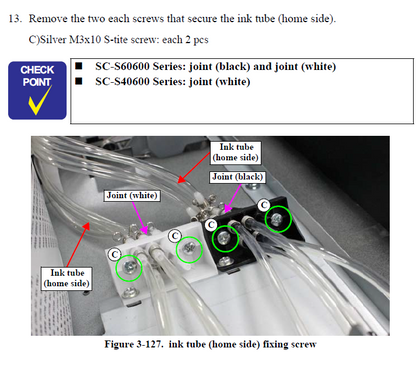 13. Remove the two each screws that secure the ink tube (home side).

C)Silver M3x10 S-tite screw: each 2 pcs

CHECK POINT

■ SC-S60600 Series: joint (black) and joint (white)
■ SC-S40600 Series: joint (white)

Ink tube (home side)

Joint (black)

Joint (white)

C

C

C

C

Ink tube (home side)

Figure 3-127. ink tube (home side) fixing screw