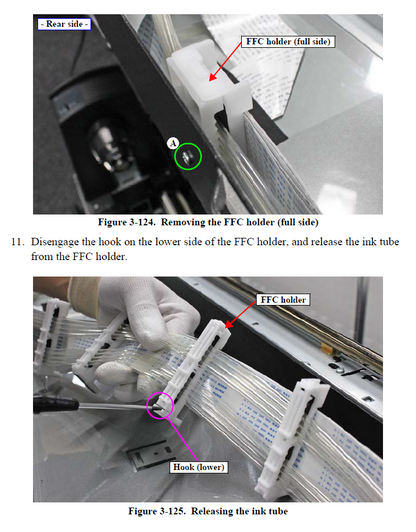 - Rear side -

FFC holder (full side)

A

Figure 3-124. Removing the FFC holder (full side)

11. Disengage the hook on the lower side of the FFC holder, and release the ink tube from the FFC holder.

FFC holder

Hook (lower)

Figure 3-125. Releasing the ink tube