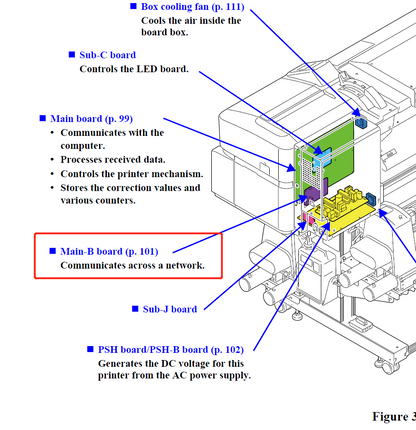 ■ Box cooling fan (p. 111)
Cools the air inside the board box.

■ Sub-C board
Controls the LED board.

■ Main board (p. 99)
• Communicates with the computer.
• Processes received data.
• Controls the printer mechanism.
• Stores the correction values and various counters.

■ Main-B board (p. 101)
Communicates across a network.

■ Sub-J board

■ PSH board/PSH-B board (p. 102)
Generates the DC voltage for this printer from the AC power supply.

Figure 3