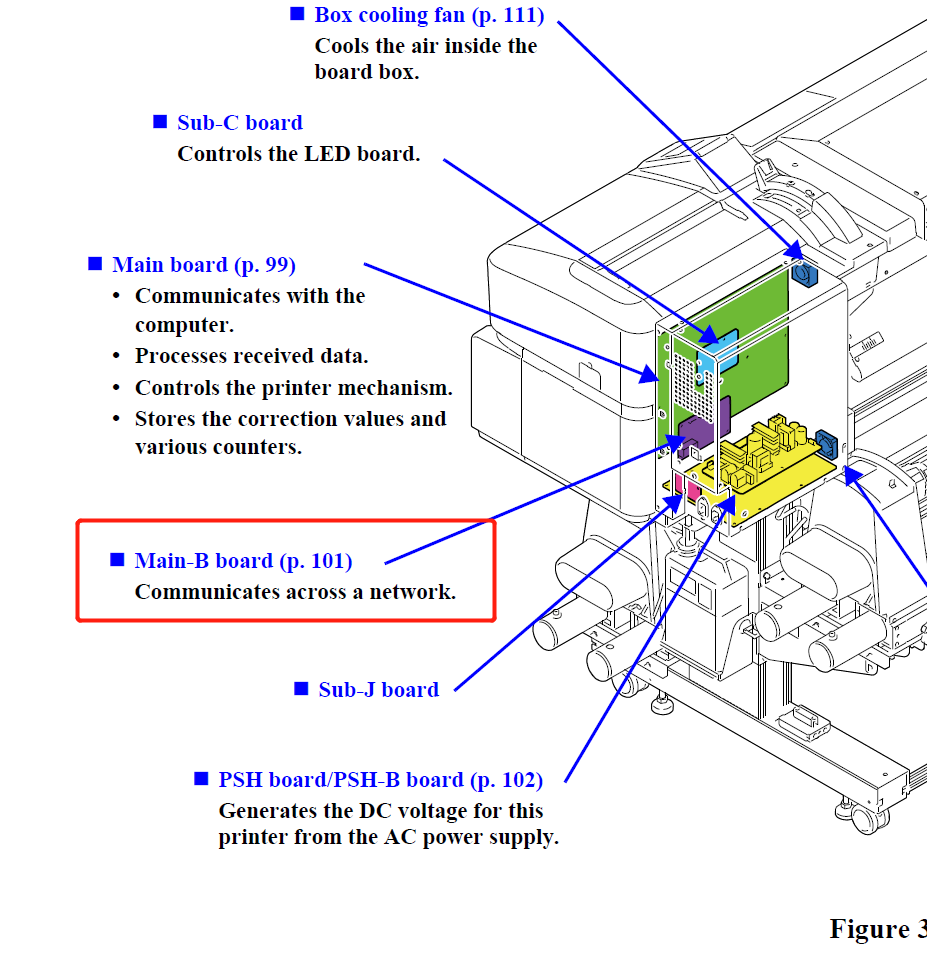 ■ Box cooling fan (p. 111)
Cools the air inside the board box.

■ Sub-C board
Controls the LED board.

■ Main board (p. 99)
• Communicates with the computer.
• Processes received data.
• Controls the printer mechanism.
• Stores the correction values and various counters.

■ Main-B board (p. 101)
Communicates across a network.

■ Sub-J board

■ PSH board/PSH-B board (p. 102)
Generates the DC voltage for this printer from the AC power supply.

Figure 3