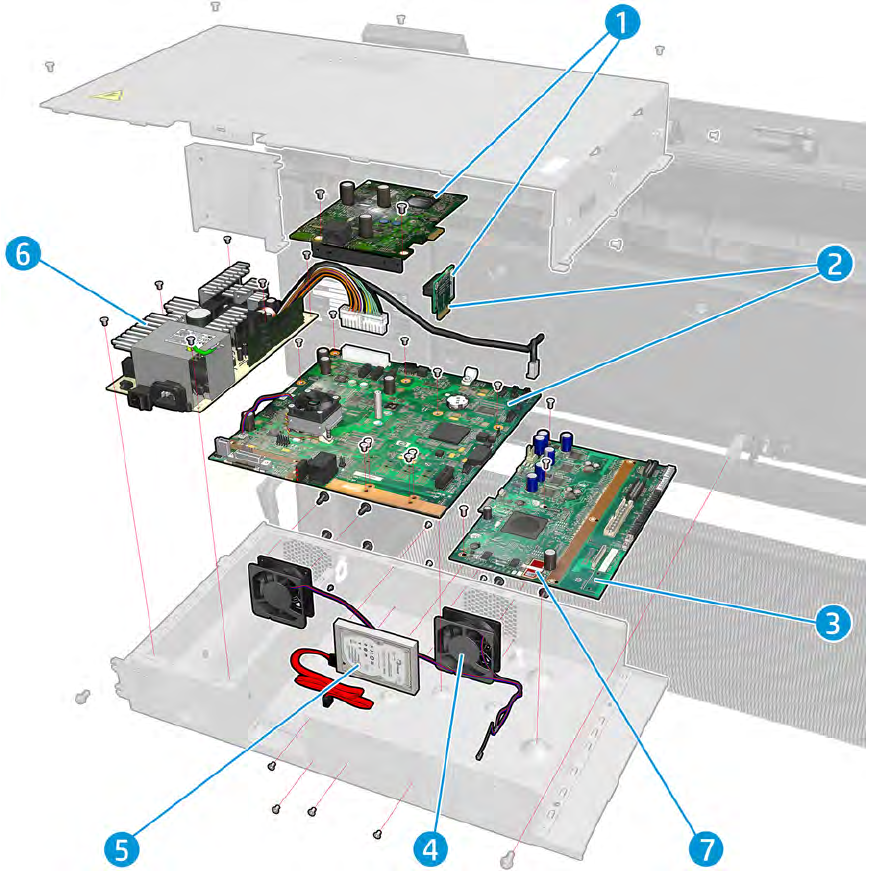 1
2
6
3
5
4
7