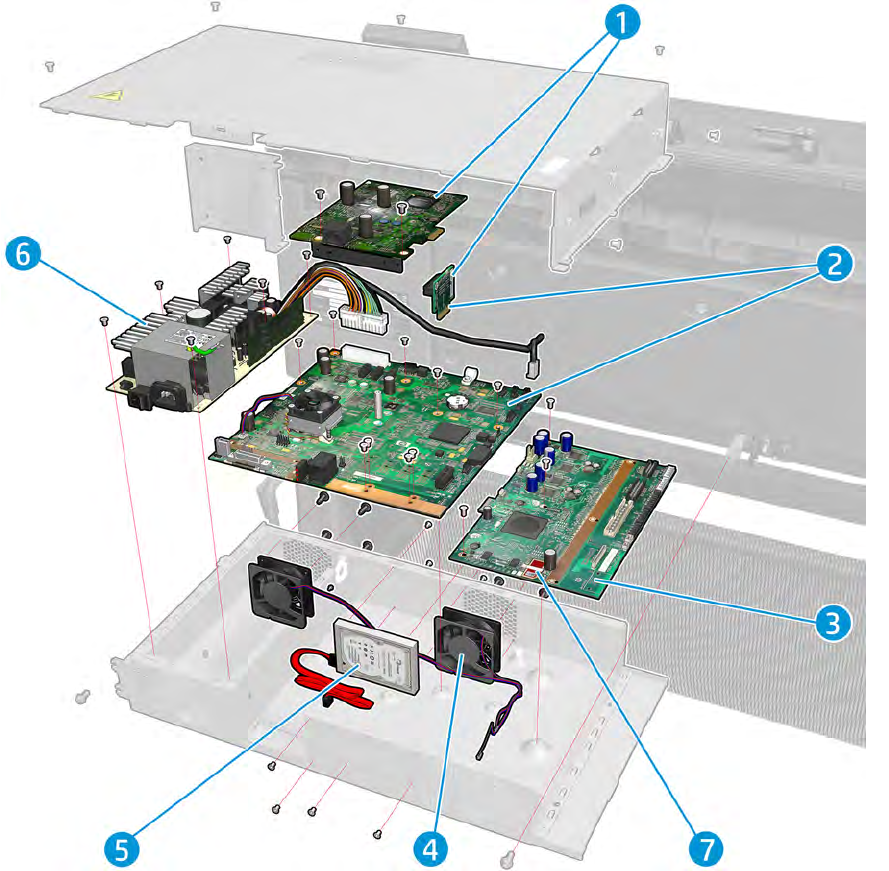 1
2
6
3
5
4
7