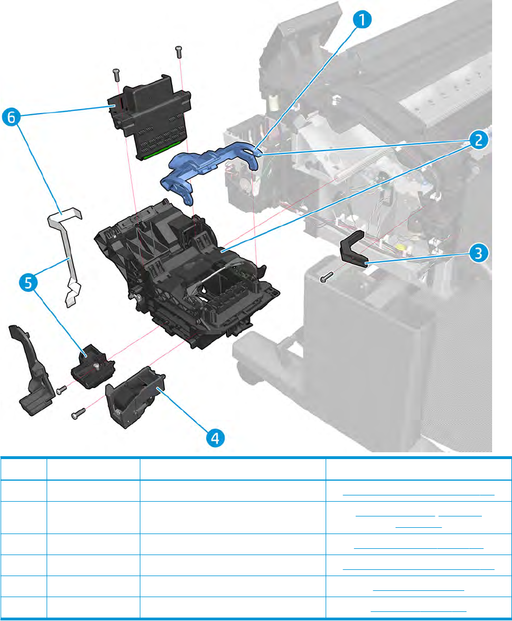 1
2
3
4
5
6