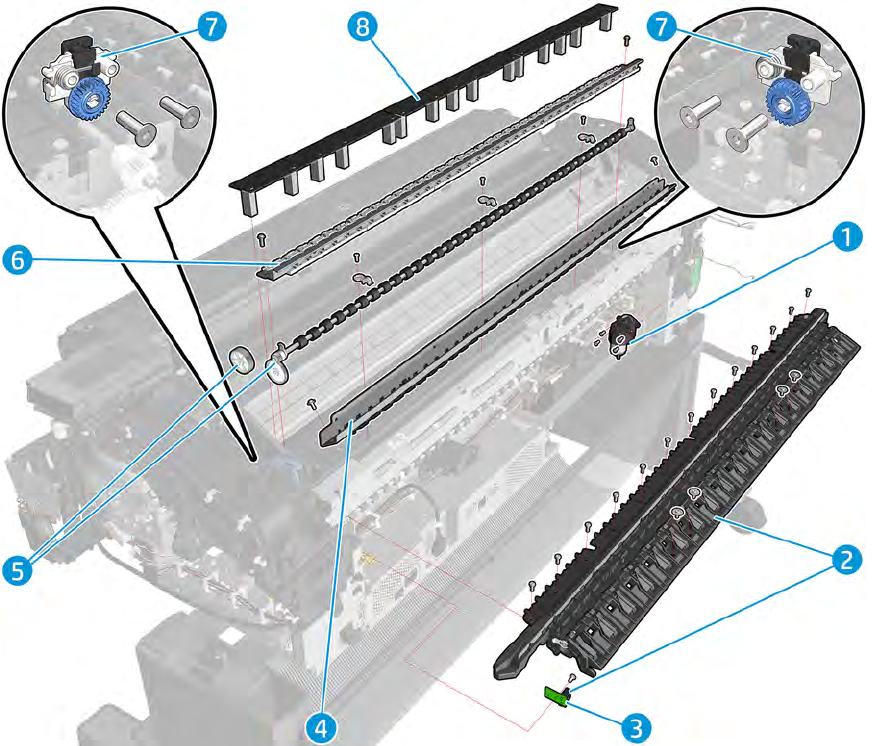 7
8
7
6
1
5
2
4
3