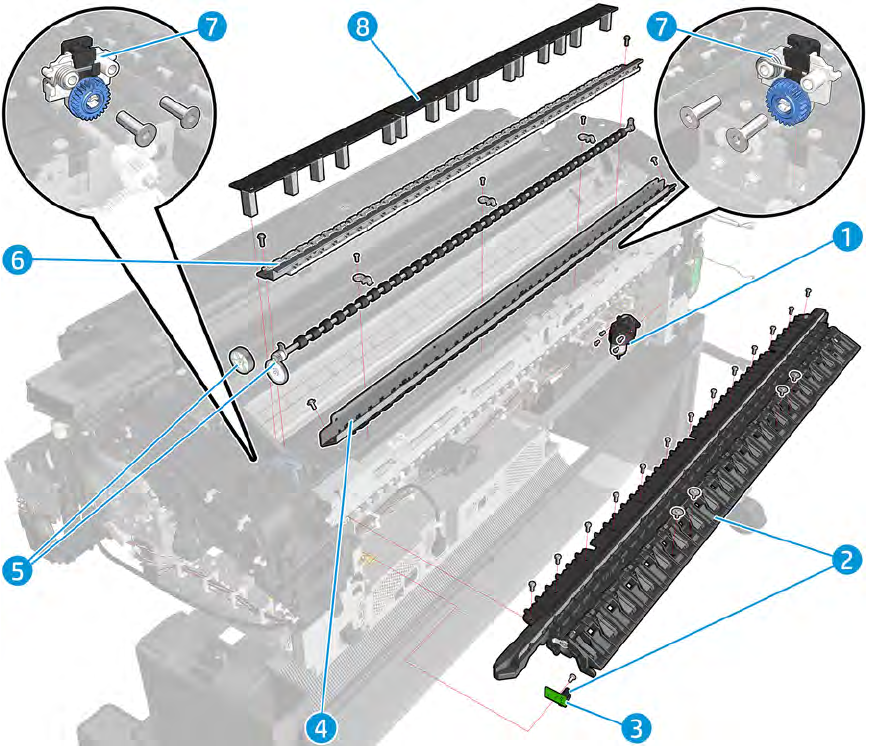 7
8
7
6
1
5
2
4
3