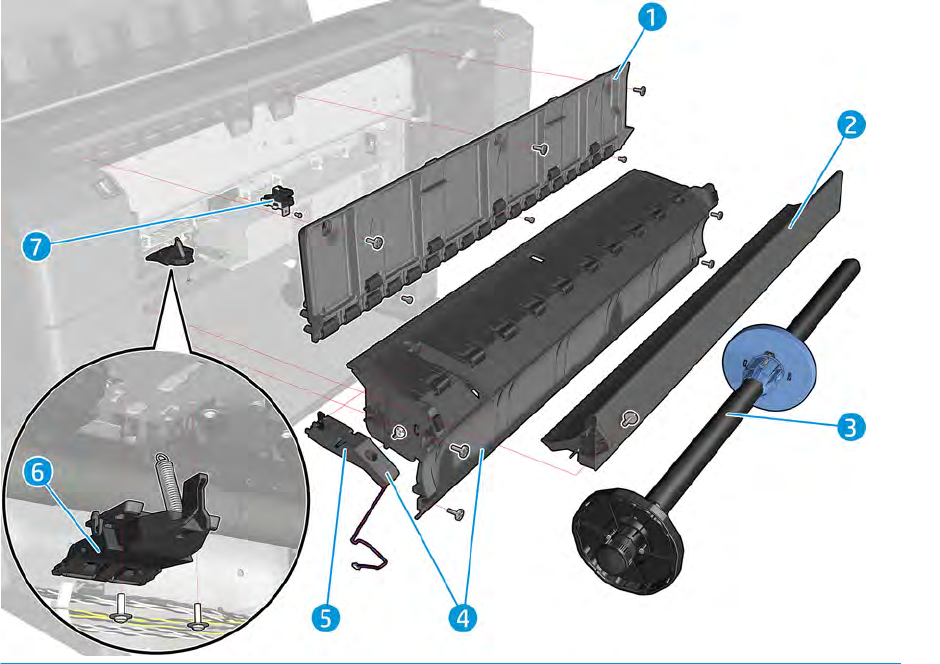 1
2
7
3
6
5
4