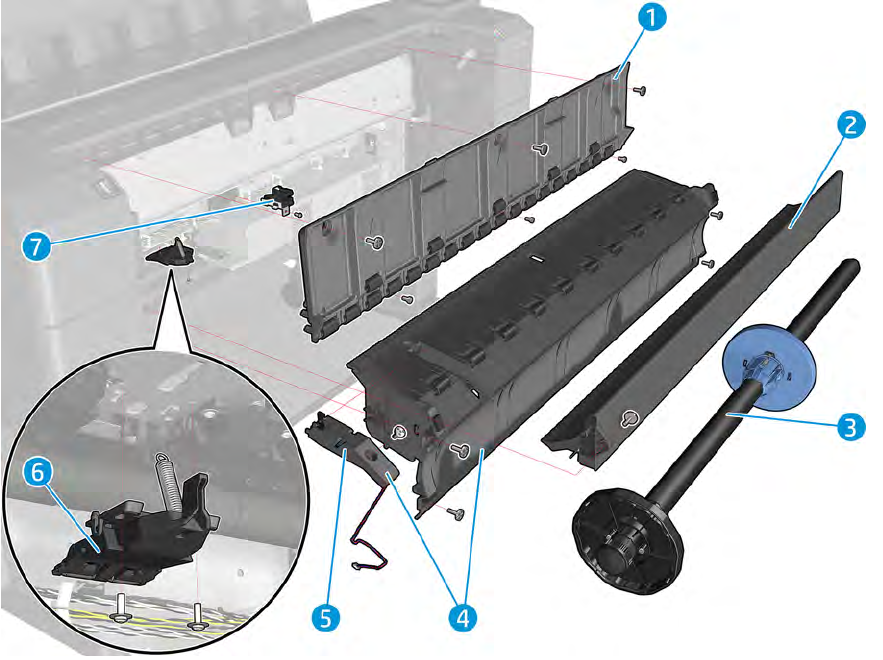 1
2
7
3
6
5
4