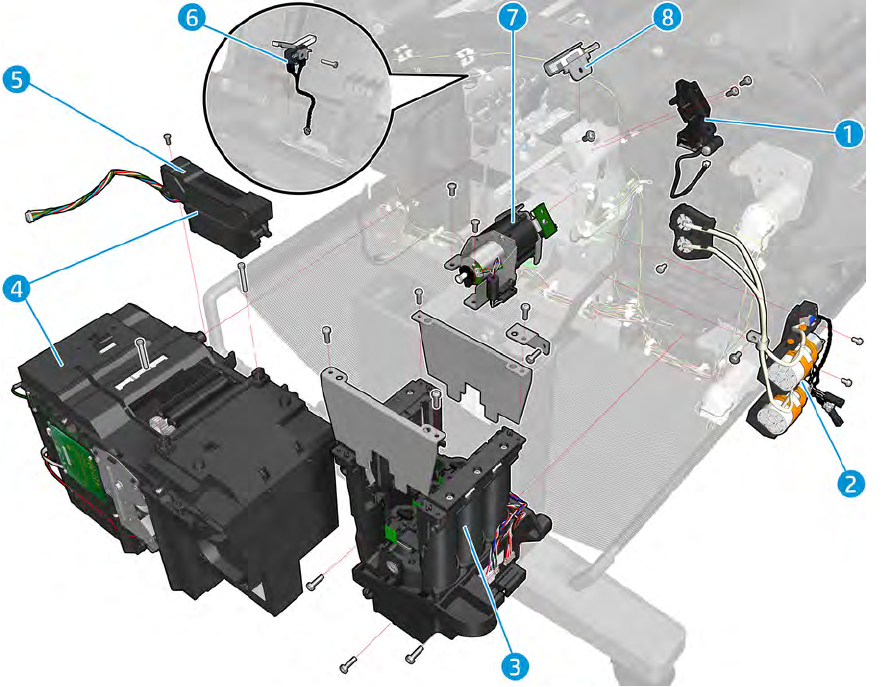 6
7
8
5
1
4
2
3