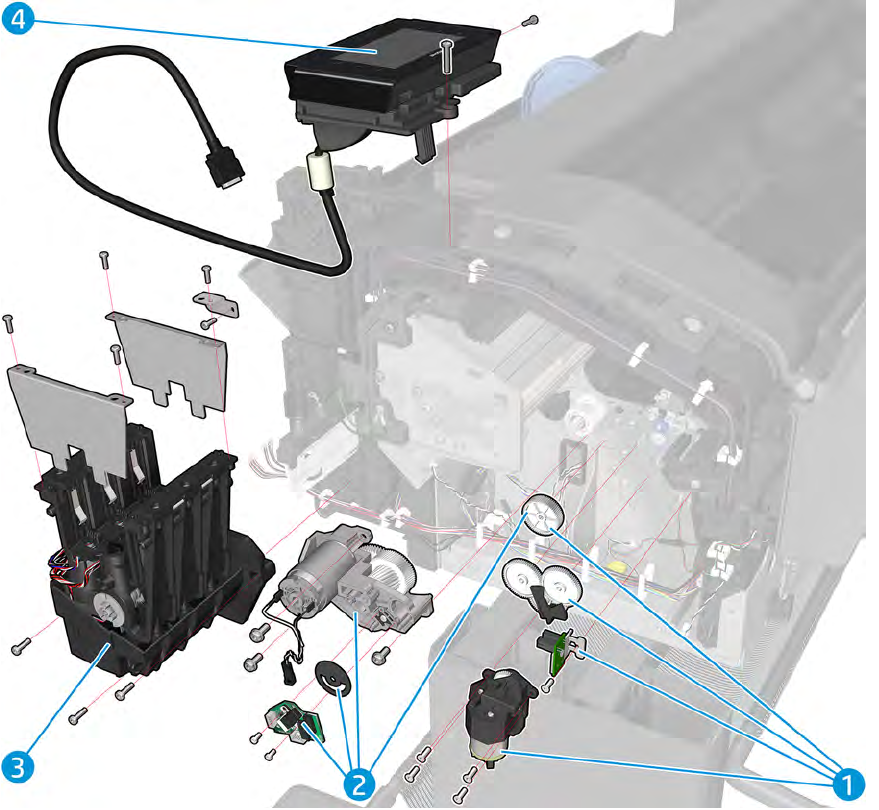 4

3

2

1