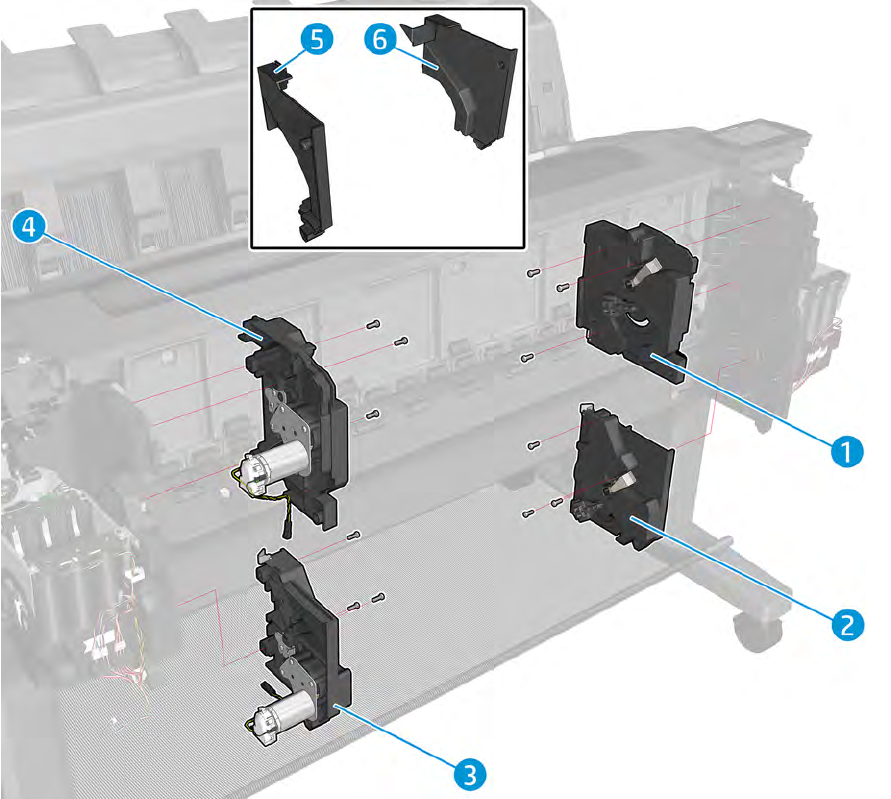 5
6
4
1
2
3