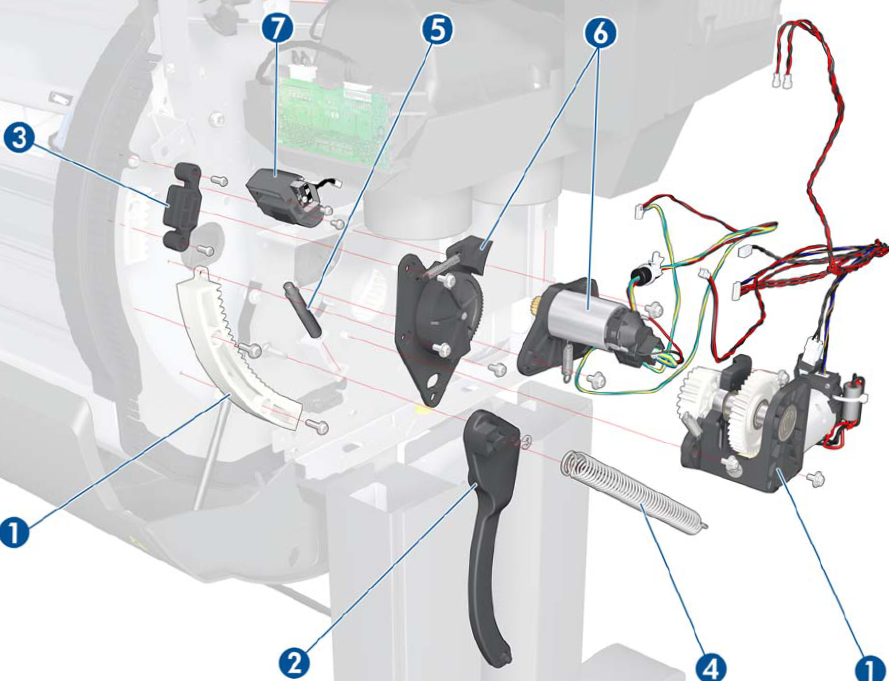 7
5
6
3
1
2
4
1