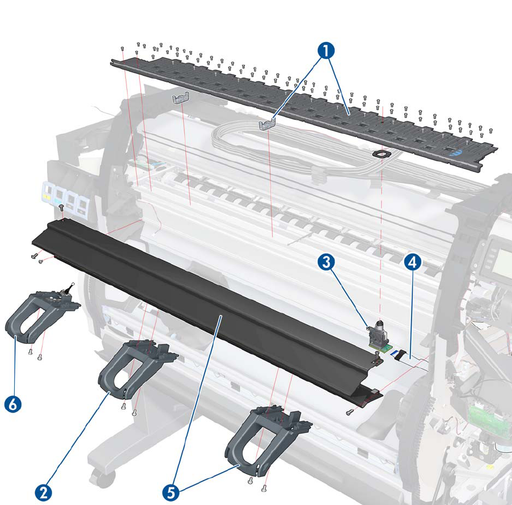 1
3
4
6
2
5