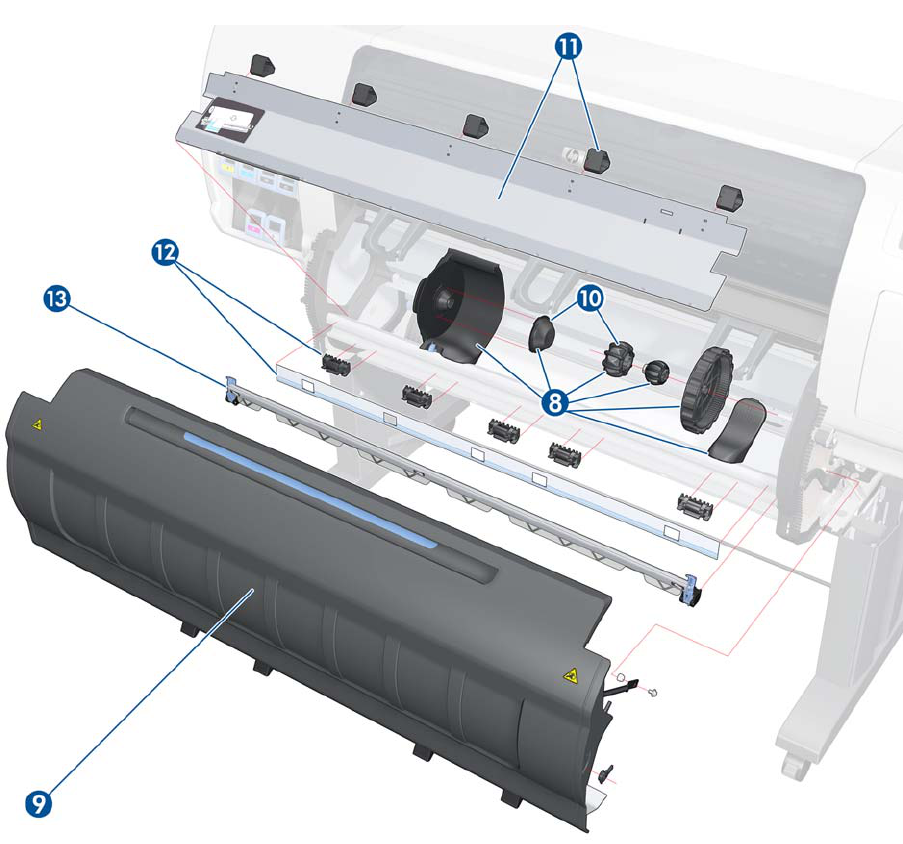 11
12
13
10
8
9