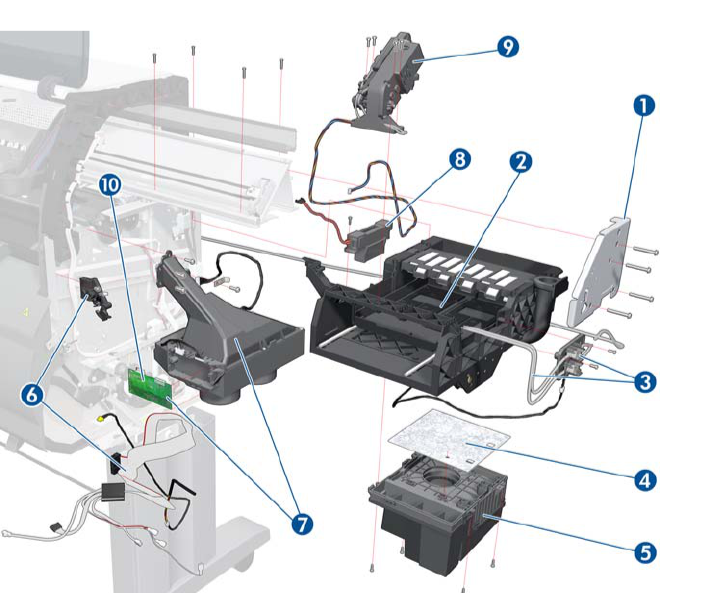 9
1
8
2
10
3
6
4
7
5