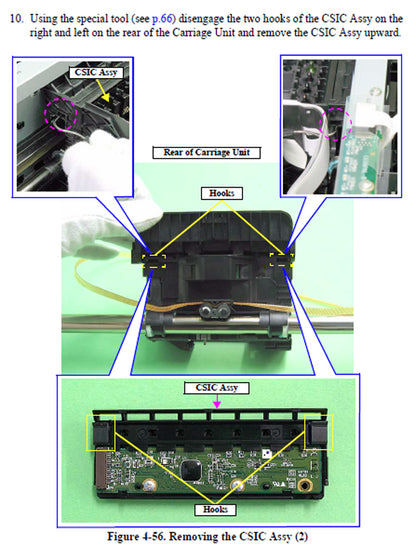 10. Using the special tool (see p.66) disengage the two hooks of the CSIC Assy on the right and left on the rear of the Carriage Unit and remove the CSIC Assy upward.

CSIC Assy

Rear of Carriage Unit

Hooks

CSIC Assy

Hooks

Figure 4-56. Removing the CSIC Assy (2)