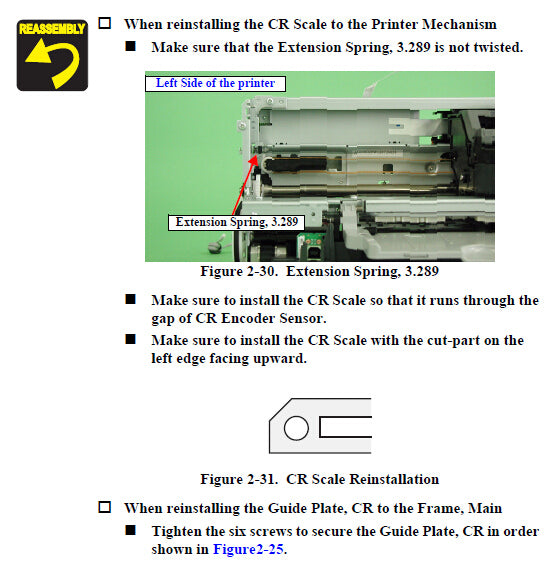 REASSEMBLY

☐ When reinstalling the CR Scale to the Printer Mechanism

■ Make sure that the Extension Spring, 3.289 is not twisted.

Left Side of the printer

Extension Spring, 3.289

Figure 2-30. Extension Spring, 3.289

■ Make sure to install the CR Scale so that it runs through the gap of CR Encoder Sensor.

■ Make sure to install the CR Scale with the cut-part on the left edge facing upward.

Figure 2-31. CR Scale Reinstallation

☐ When reinstalling the Guide Plate, CR to the Frame, Main

■ Tighten the six screws to secure the Guide Plate, CR in order shown in Figure2-25.