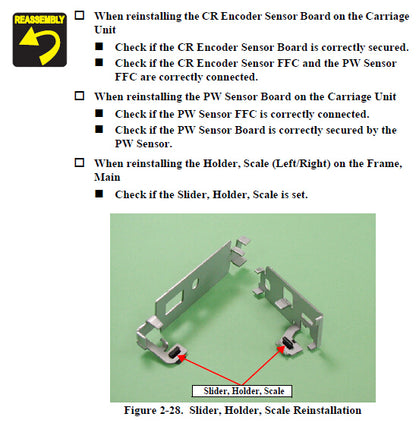 REASSEMBLY

☐ When reinstalling the CR Encoder Sensor Board on the Carriage Unit

■ Check if the CR Encoder Sensor Board is correctly secured.

■ Check if the CR Encoder Sensor FFC and the PW Sensor FFC are correctly connected.

☐ When reinstalling the PW Sensor Board on the Carriage Unit

■ Check if the PW Sensor FFC is correctly connected.

■ Check if the PW Sensor Board is correctly secured by the PW Sensor.

☐ When reinstalling the Holder, Scale (Left/Right) on the Frame, Main

■ Check if the Slider, Holder, Scale is set.

Slider, Holder, Scale

Figure 2-28. Slider, Holder, Scale Reinstallation