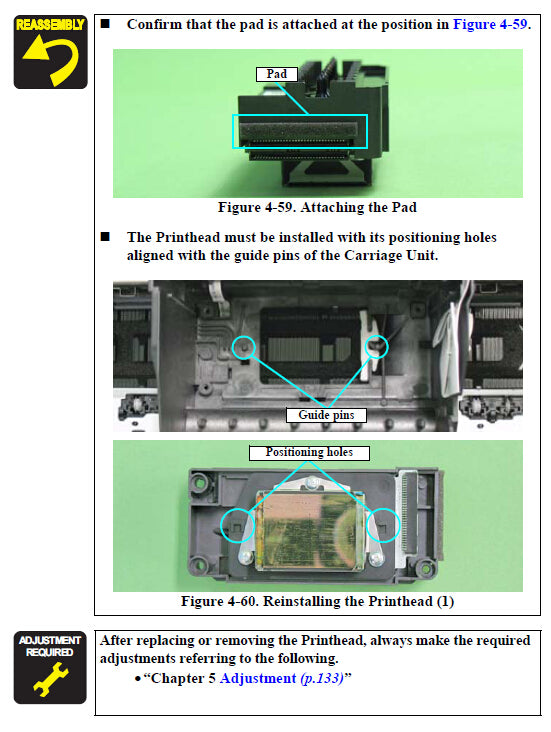 REASSEMBLY

■ Confirm that the pad is attached at the position in Figure 4-59.

Pad

Figure 4-59. Attaching the Pad

■ The Printhead must be installed with its positioning holes aligned with the guide pins of the Carriage Unit.

Guide pins

Positioning holes

Figure 4-60. Reinstalling the Printhead (1)

ADJUSTMENT REQUIRED

After replacing or removing the Printhead, always make the required adjustments referring to the following.

• "Chapter 5 Adjustment (p.133)"