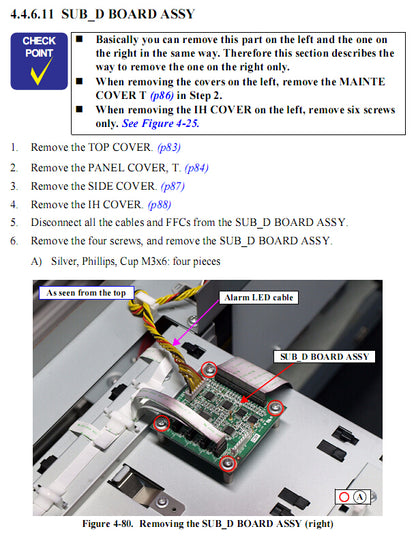 4.4.6.11 SUB_D BOARD ASSY

CHECK POINT

■ Basically you can remove this part on the left and the one on the right in the same way. Therefore this section describes the way to remove the one on the right only.
■ When removing the covers on the left, remove the MAINTE COVER T (p86) in Step 2.
■ When removing the IH COVER on the left, remove six screws only. See Figure 4-25.

1. Remove the TOP COVER. (p83)
2. Remove the PANEL COVER, T. (p84)
3. Remove the SIDE COVER. (p87)
4. Remove the IH COVER. (p88)
5. Disconnect all the cables and FFCs from the SUB_D BOARD ASSY.
6. Remove the four screws, and remove the SUB_D BOARD ASSY.
A) Silver, Phillips, Cup M3x6: four pieces

As seen from the top

Alarm LED cable

SUB_D BOARD ASSY

A

Figure 4-80. Removing the SUB_D BOARD ASSY (right)