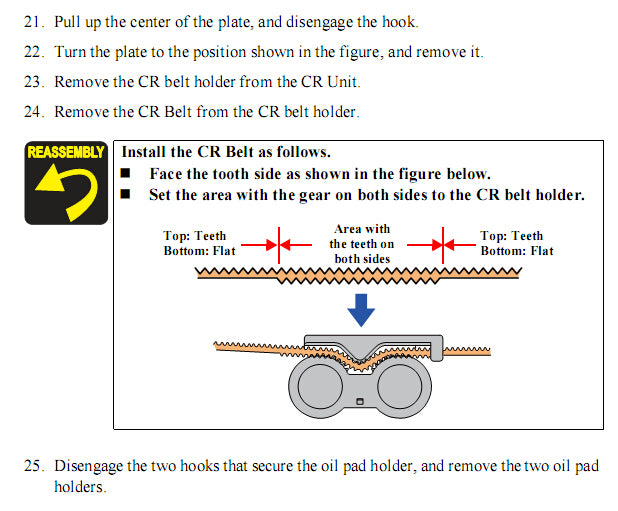 21. Pull up the center of the plate, and disengage the hook.

22. Turn the plate to the position shown in the figure, and remove it.

23. Remove the CR belt holder from the CR Unit.

24. Remove the CR Belt from the CR belt holder.

REASSEMBLY

Install the CR Belt as follows.

■ Face the tooth side as shown in the figure below.

■ Set the area with the gear on both sides to the CR belt holder.

Top: Teeth
Bottom: Flat

Area with the teeth on both sides

Top: Teeth
Bottom: Flat

25. Disengage the two hooks that secure the oil pad holder, and remove the two oil pad holders.