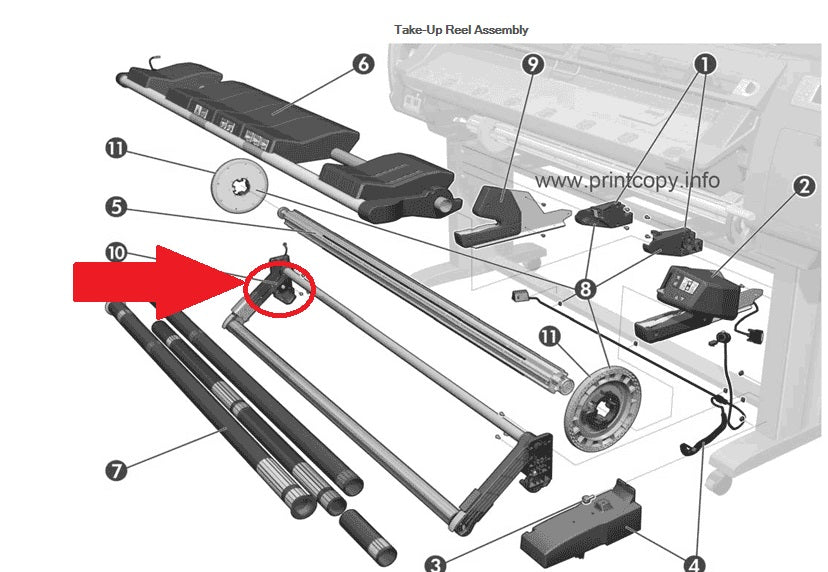 Take-Up Reel Assembly

6
9
1
11
www.printcopy.info
2
5
10
8
11
7
3
4