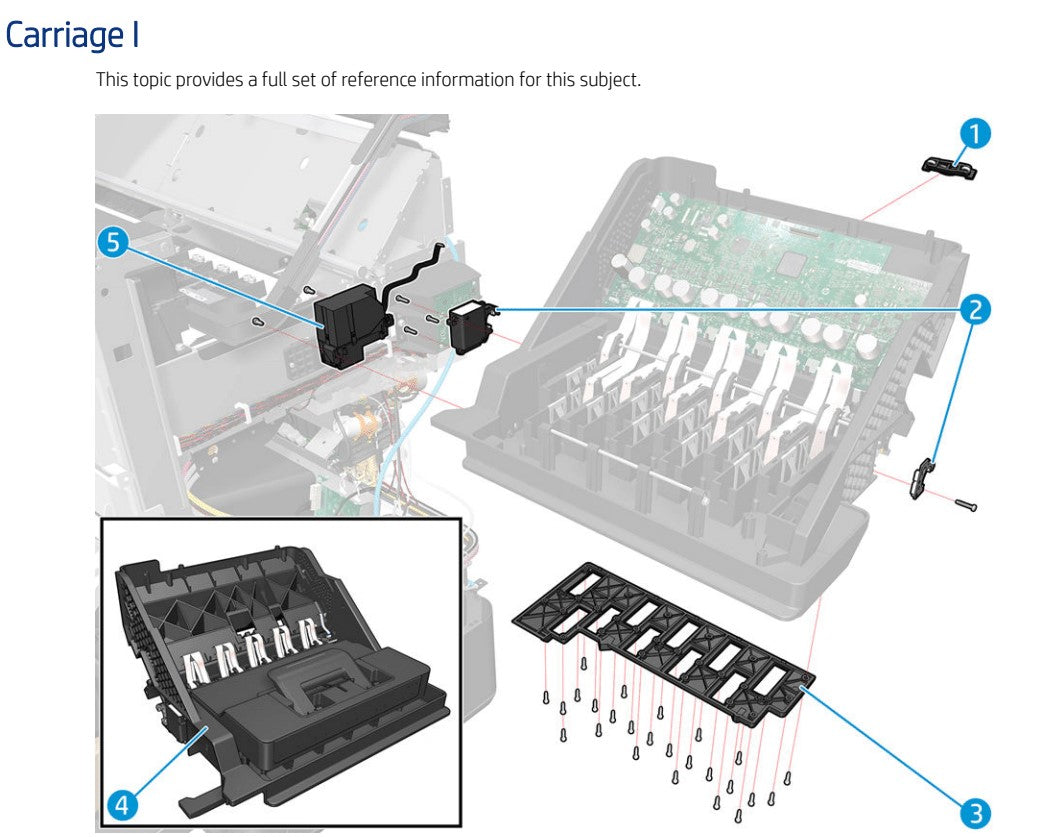 Carriage I

This topic provides a full set of reference information for this subject.

1

5

2

4

3