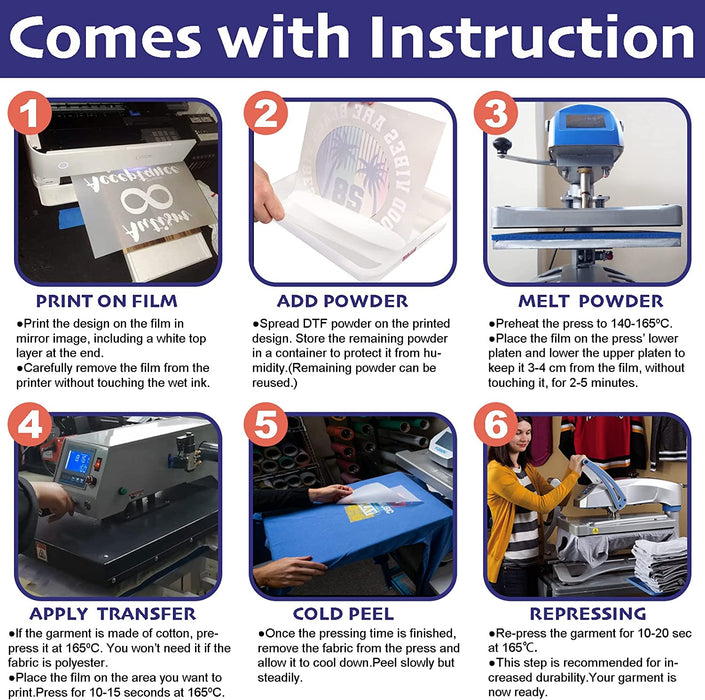 Comes with Instruction

1

PRINT ON FILM

●Print the design on the film in mirror image, including a white top layer at the end.
●Carefully remove the film from the printer without touching the wet ink.

2

ADD POWDER

●Spread DTF powder on the printed design. Store the remaining powder in a container to protect it from humidity.(Remaining powder can be reused.)

3

MELT POWDER

●Preheat the press to 140-165ºC.
●Place the film on the press' lower platen and lower the upper platen to keep it 3-4 cm from the film, without touching it, for 2-5 minutes.

4

APPLY TRANSFER

●If the garment is made of cotton, prepress it at 165ºC. You won't need it if the fabric is polyester.
●Place the film on the area you want to print.Press for 10-15 seconds at 165ºC.

5

COLD PEEL

●Once the pressing time is finished, remove the fabric from the press and allow it to cool down.Peel slowly but steadily.

6

REPRESSING

●Re-press the garment for 10-20 sec at 165℃.
●This step is recommended for increased durability.Your garment is now ready.