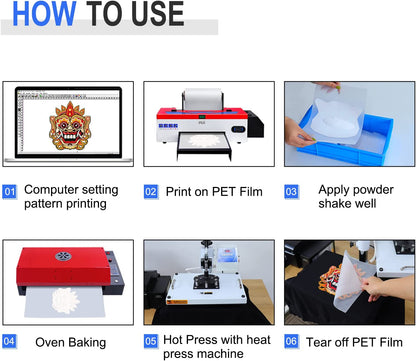 HOW TO USE

01 Computer setting pattern printing

02 Print on PET Film

03 Apply powder shake well

04 Oven Baking

05 Hot Press with heat press machine

06 Tear off PET Film