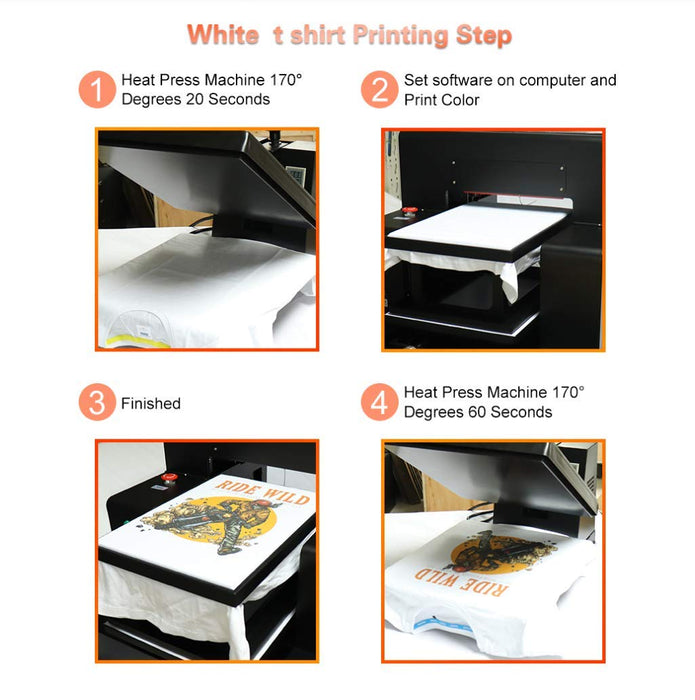 White t shirt Printing Step

1 Heat Press Machine 170° Degrees 20 Seconds

2 Set software on computer and Print Color

3 Finished

RIDE WILD

4 Heat Press Machine 170° Degrees 60 Seconds

RIDE WILD