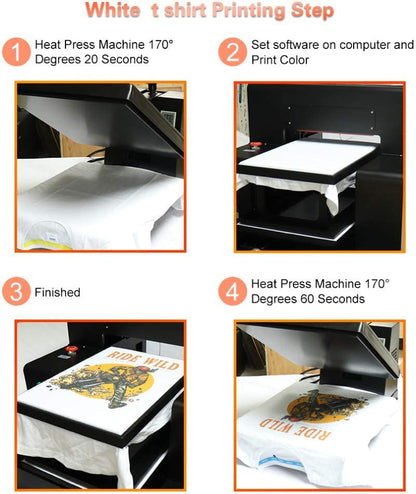 White t shirt Printing Step

1 Heat Press Machine 170° Degrees 20 Seconds

2 Set software on computer and Print Color

3 Finished

RIDE WILD

4 Heat Press Machine 170° Degrees 60 Seconds

RIDE WILD