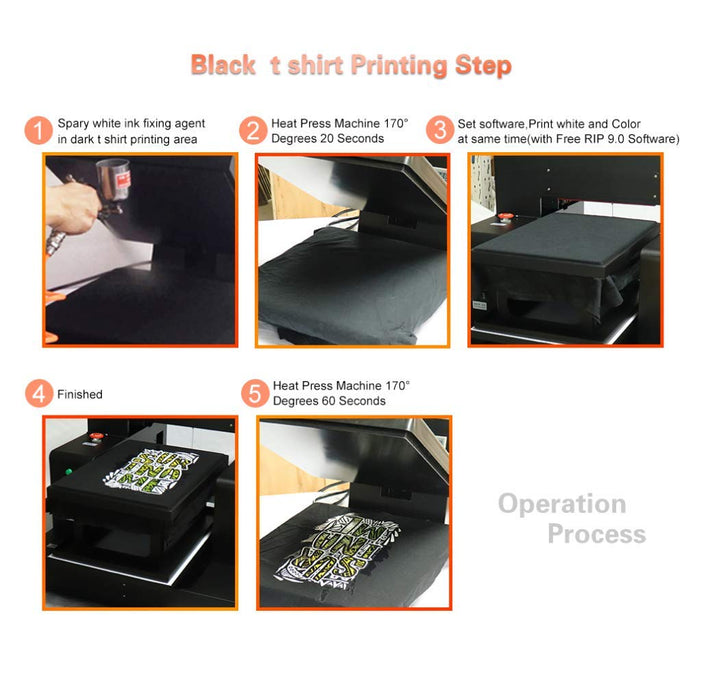 Black t shirt Printing Step

1 Spary white ink fixing agent in dark t shirt printing area

2 Heat Press Machine 170° Degrees 20 Seconds

3 Set software,Print white and Color at same time(with Free RIP 9.0 Software)

4 Finished

5 Heat Press Machine 170° Degrees 60 Seconds

Operation Process