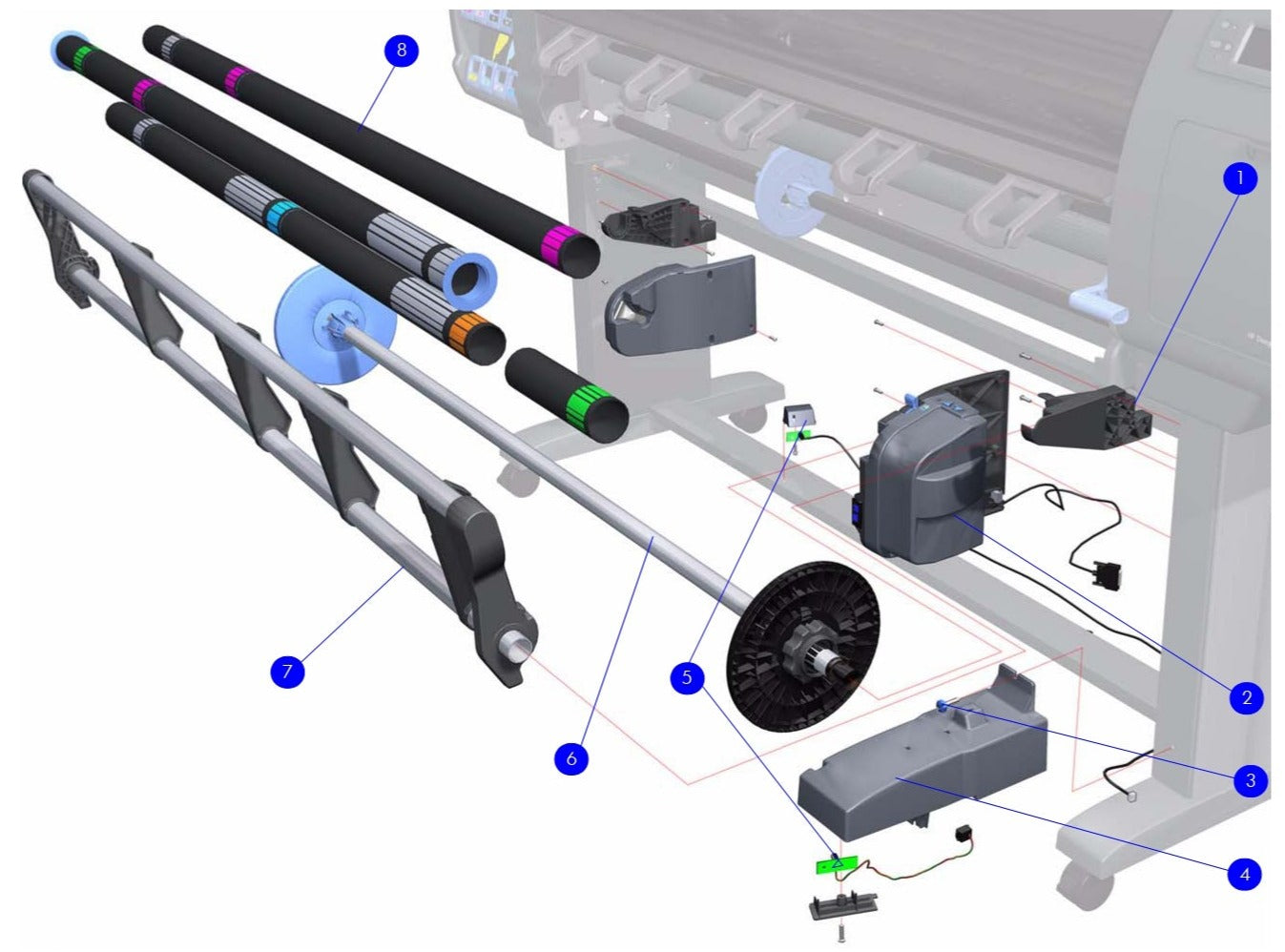 8
1
7
6
5
2
3
4