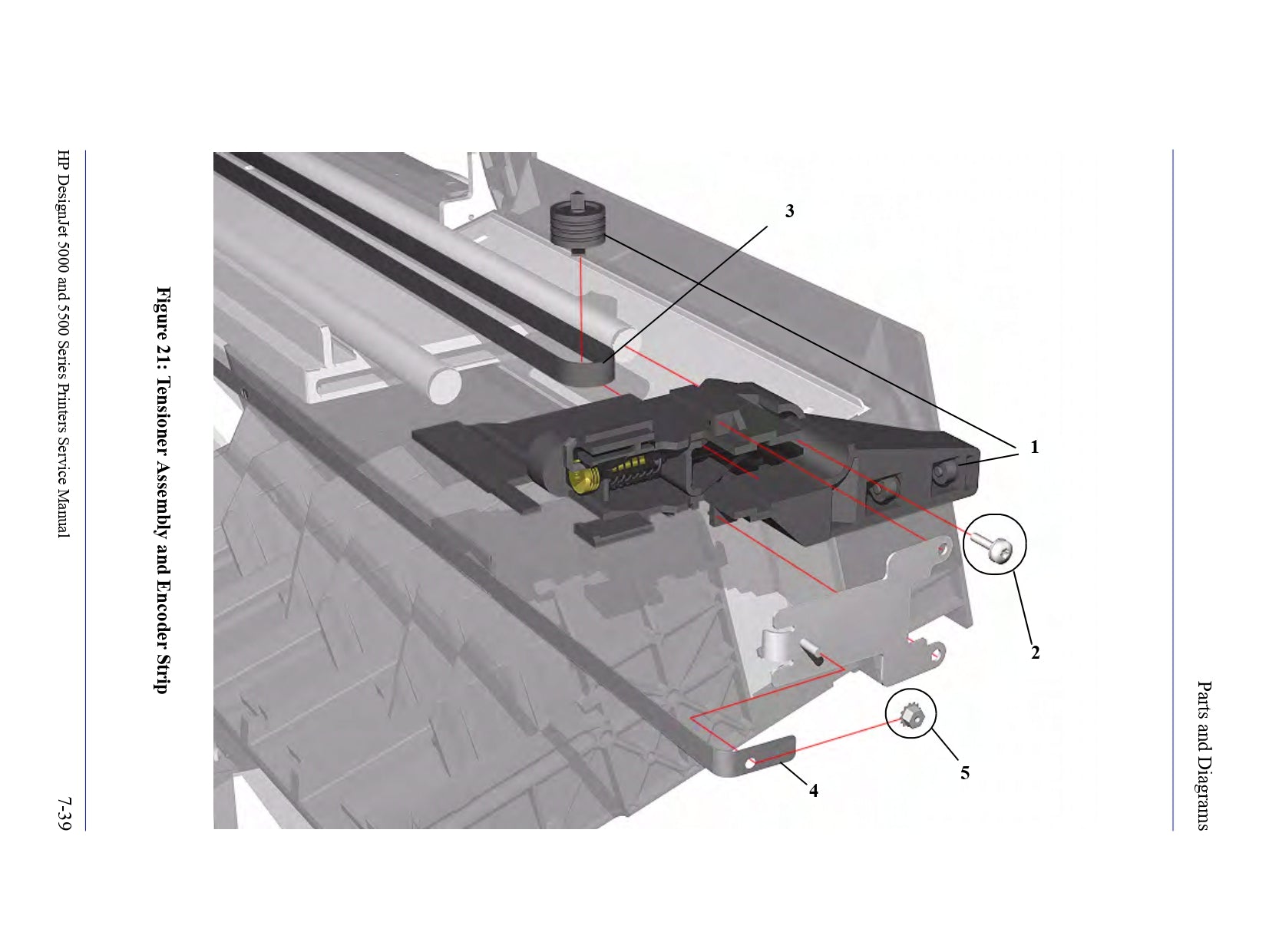 Parts and Diagrams

3

1

2

5

4

Figure 21: Tensioner Assembly and Encoder Strip

HP DesignJet 5000 and 5500 Series Printers Service Manual

7-39