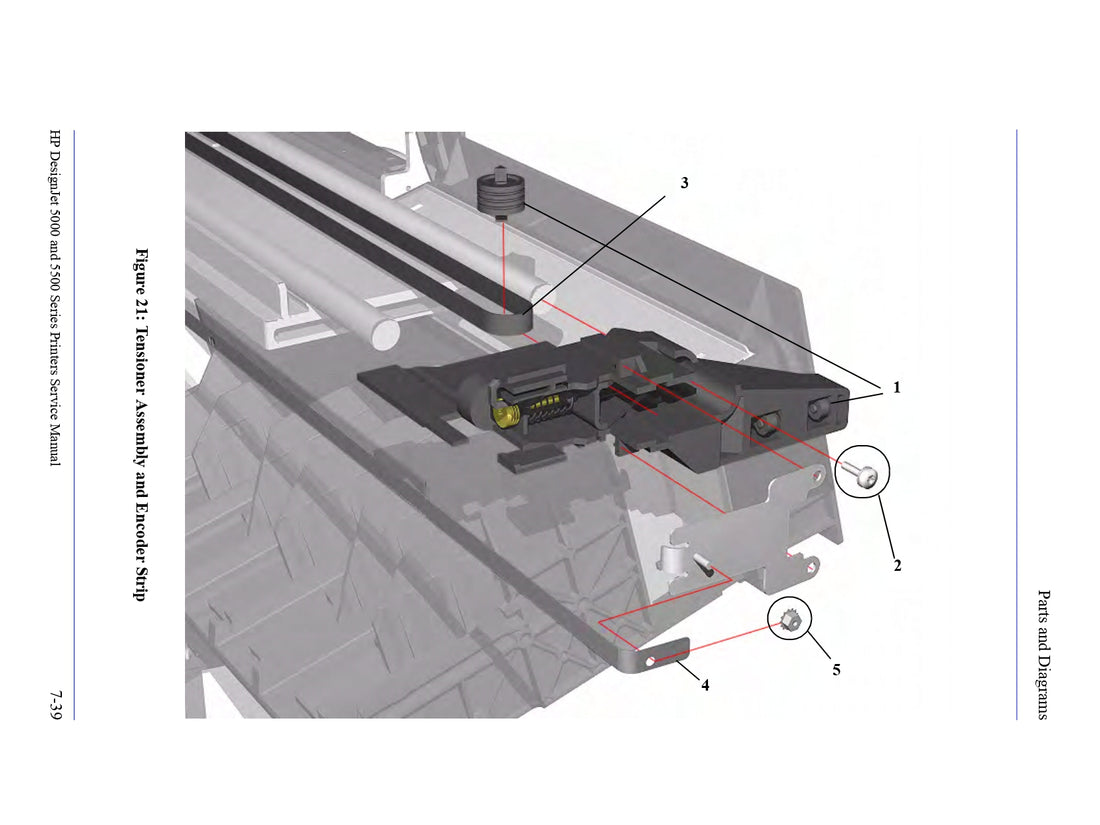 Parts and Diagrams

3

1

2

5

4

Figure 21: Tensioner Assembly and Encoder Strip

HP DesignJet 5000 and 5500 Series Printers Service Manual

7-39