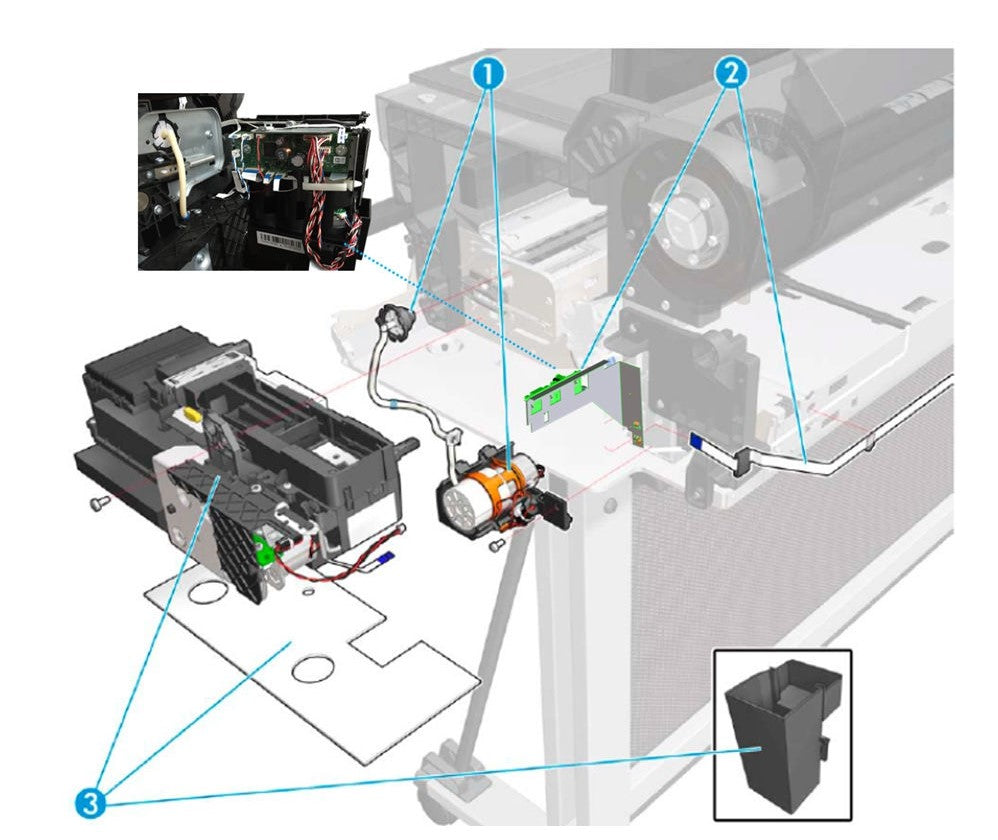 1
2
3