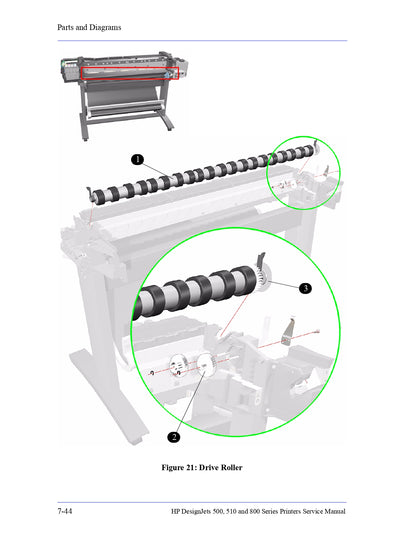 Parts and Diagrams

1

3

2

Figure 21: Drive Roller

7-44

HP DesignJets 500, 510 and 800 Series Printers Service Manual