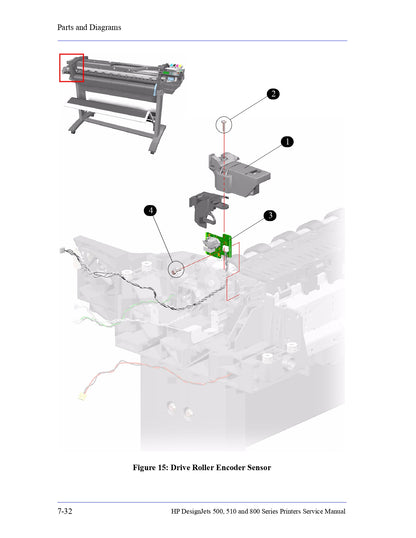 Parts and Diagrams

2

1

4

3

Figure 15: Drive Roller Encoder Sensor

7-32

HP DesignJets 500, 510 and 800 Series Printers Service Manual