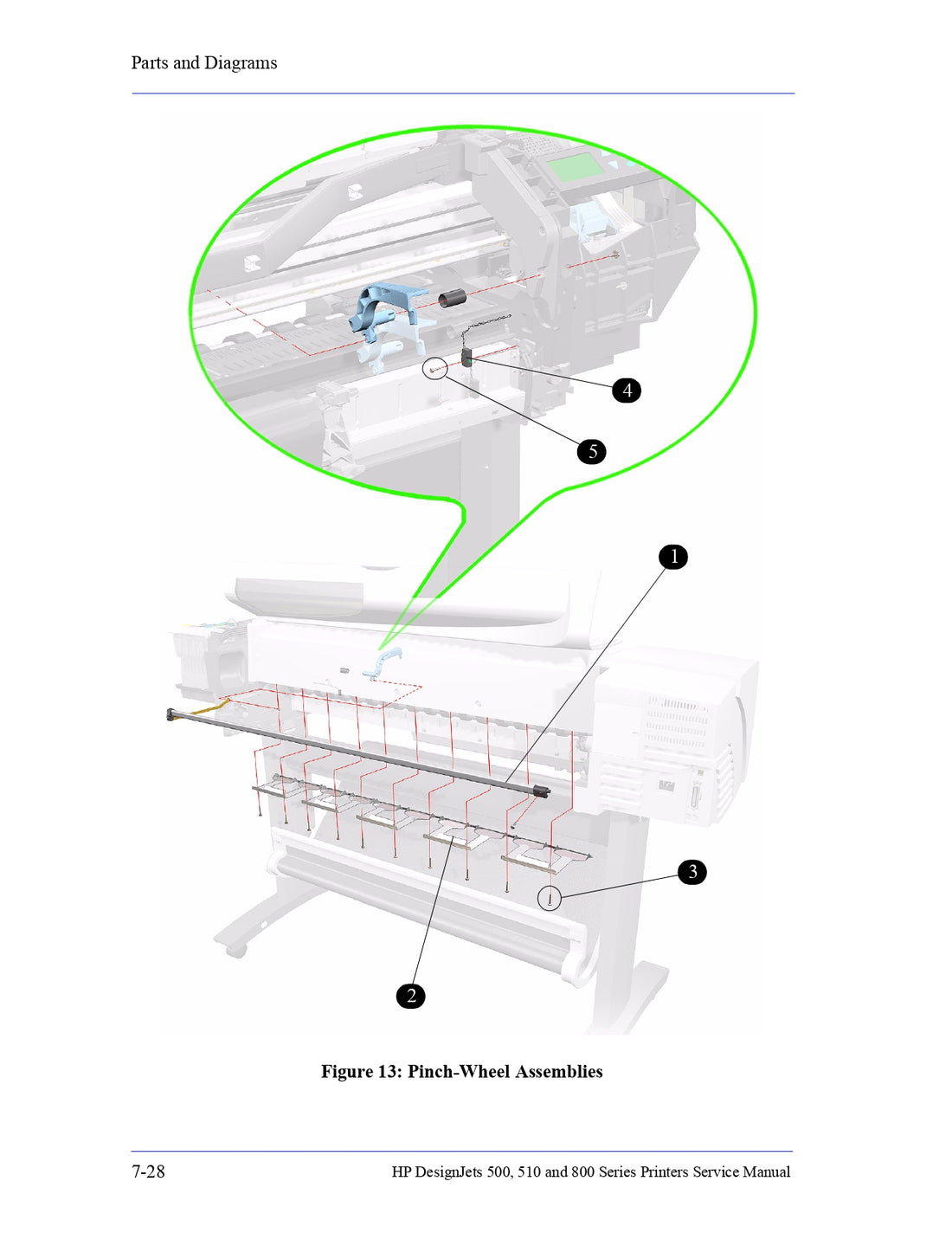 Parts and Diagrams

4

5

1

3

2

Figure 13: Pinch-Wheel Assemblies

7-28

HP DesignJets 500, 510 and 800 Series Printers Service Manual